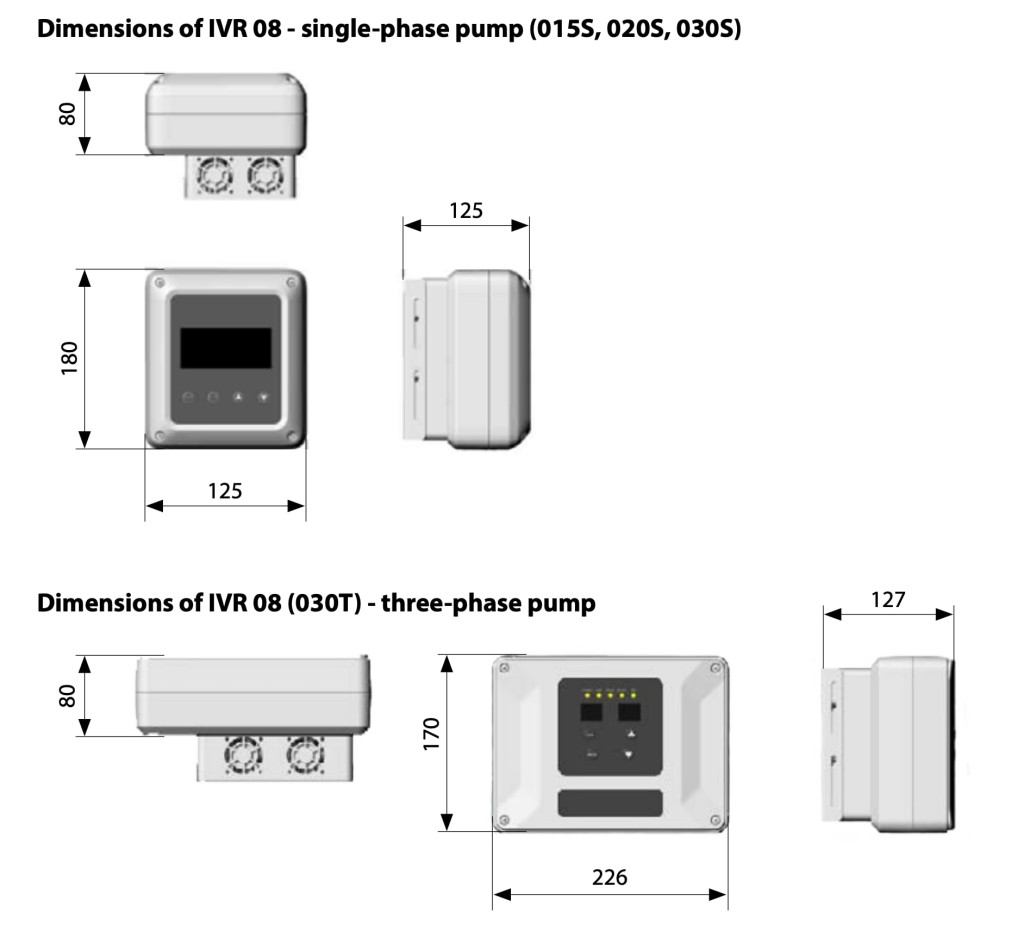 Dimensions of IVR 08 - single-phase pump (015S, 020S, 030S)

80

125

180

125

Dimensions of IVR 08 (030T) - three-phase pump

127

80

170

226