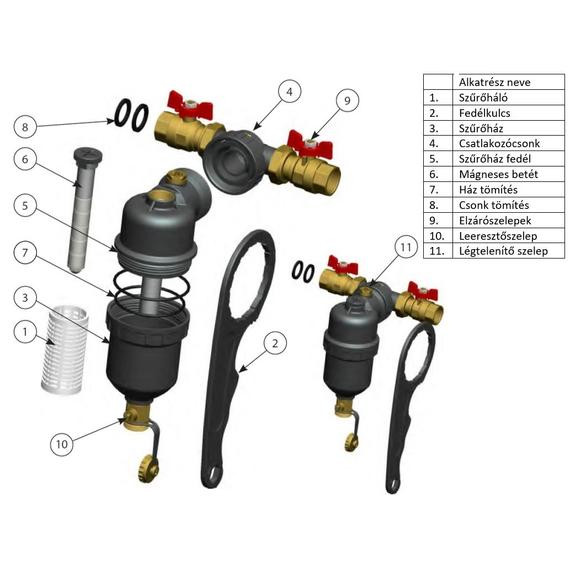 8

6

5

7

3

1

10

4

9

2

11

| | Alkatrész neve |
|---|---|
| 1. | Szűrőháló |
| 2. | Fedélkulcs |
| 3. | Szűrőház |
| 4. | Csatlakozócsonk |
| 5. | Szűrőház fedél |
| 6. | Mágneses betét |
| 7. | Ház tömítés |
| 8. | Csonk tömítés |
| 9. | Elzárószelepek |
| 10. | Leeresztőszelep |
| 11. | Légtelenítő szelep |